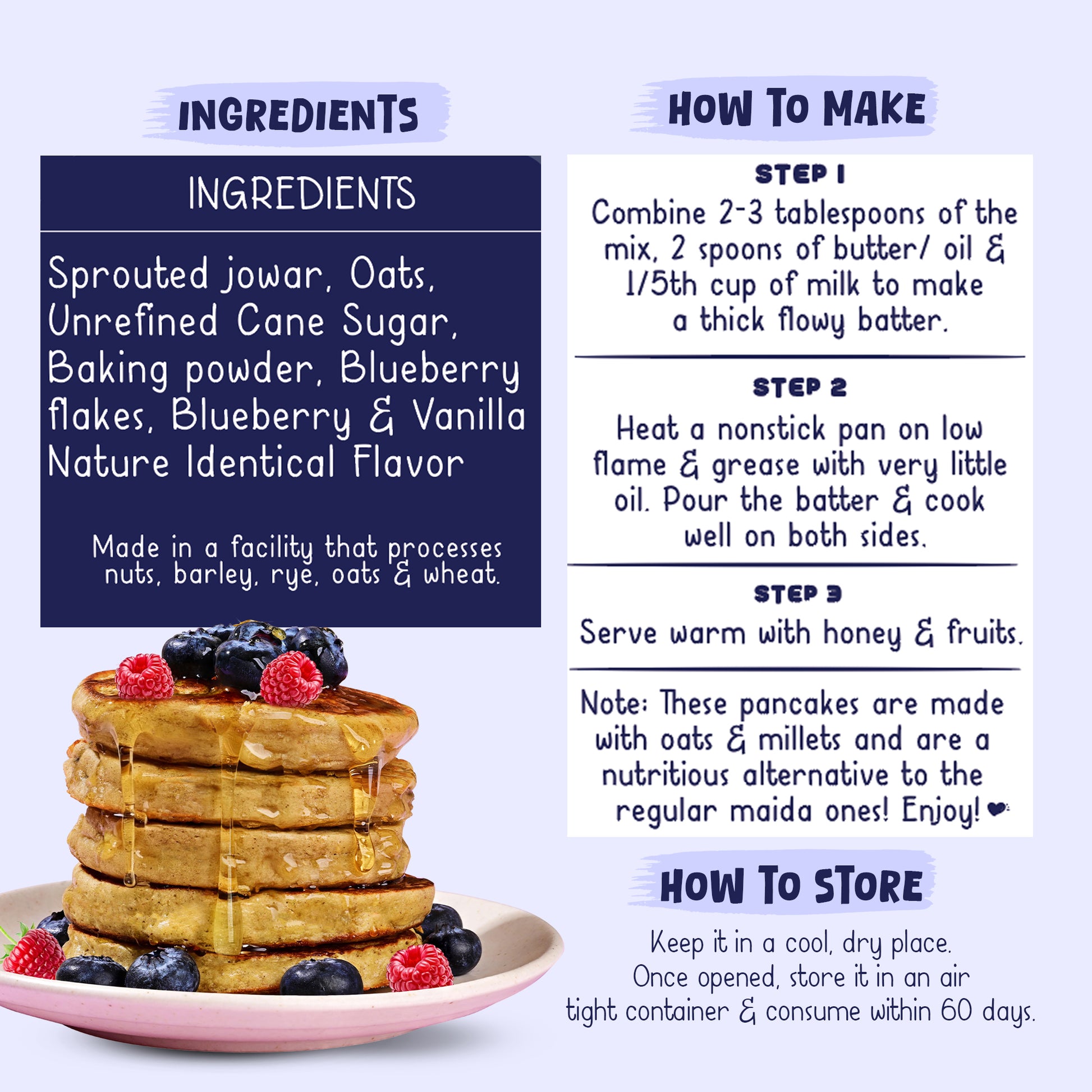 INGREDIENTS

INGREDIENTS

Sprouted jowar, Oats, Unrefined Cane Sugar, Baking powder, Blueberry flakes, Blueberry & Vanilla Nature Identical Flavor

Made in a facility that processes nuts, barley, rye, oats & wheat.

HOW TO MAKE

STEP 1

Combine 2-3 tablespoons of the mix, 2 spoons of butter/ oil & 1/5th cup of milk to make a thick flowy batter.

STEP 2

Heat a nonstick pan on low flame & grease with very little oil. Pour the batter & cook well on both sides.

STEP 3

Serve warm with honey & fruits.

Note: These pancakes are made with oats & millets and are a nutritious alternative to the regular maida ones! Enjoy!

HOW TO STORE

Keep it in a cool, dry place.
Once opened, store it in an air tight container & consume within 60 days.