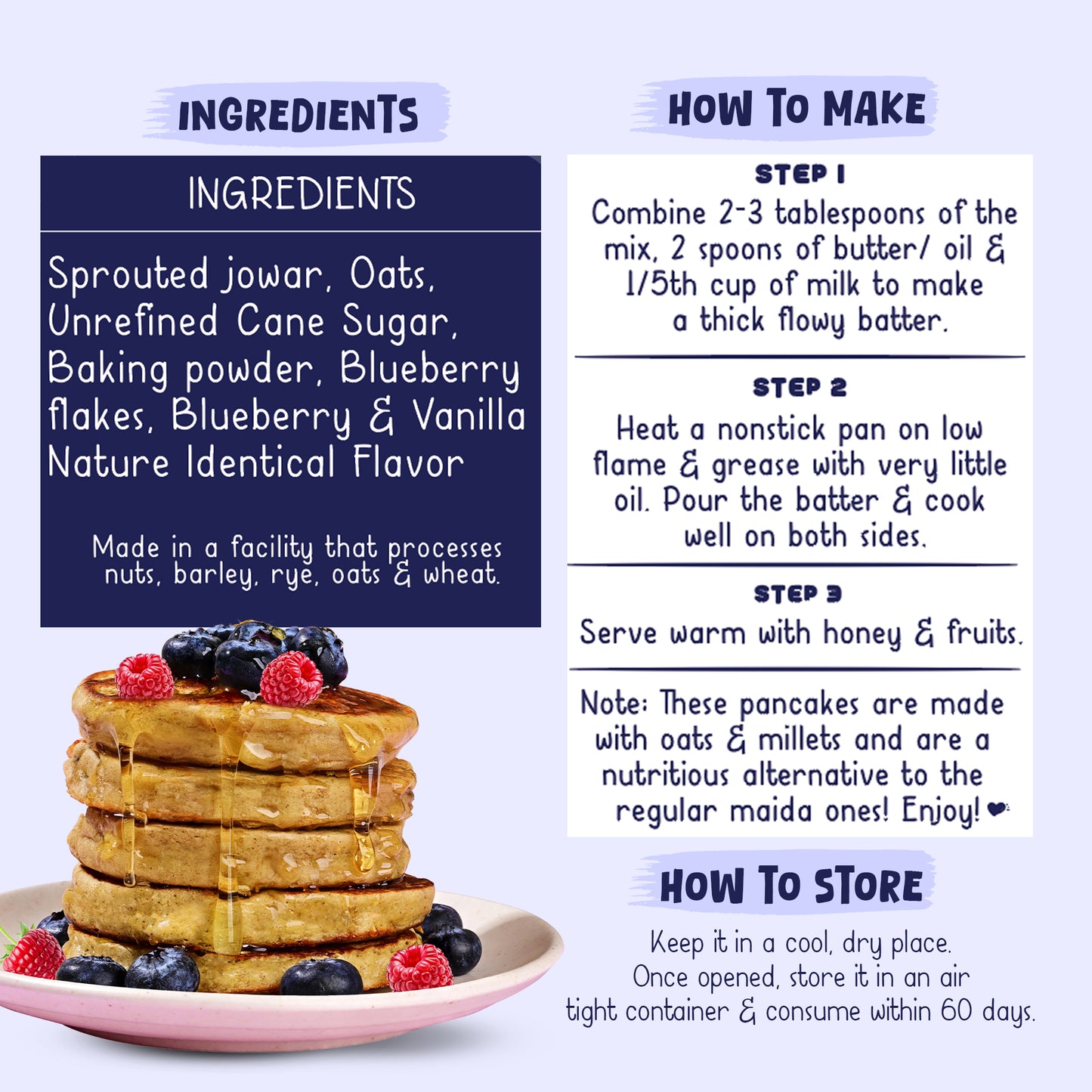 INGREDIENTS

INGREDIENTS

Sprouted jowar, Oats, Unrefined Cane Sugar, Baking powder, Blueberry flakes, Blueberry & Vanilla Nature Identical Flavor

Made in a facility that processes nuts, barley, rye, oats & wheat.

HOW TO MAKE

STEP 1
Combine 2-3 tablespoons of the mix, 2 spoons of butter/ oil & 1/5th cup of milk to make a thick flowy batter.

STEP 2
Heat a nonstick pan on low flame & grease with very little oil. Pour the batter & cook well on both sides.

STEP 3
Serve warm with honey & fruits.

Note: These pancakes are made with oats & millets and are a nutritious alternative to the regular maida ones! Enjoy!

HOW TO STORE

Keep it in a cool, dry place.
Once opened, store it in an air tight container & consume within 60 days.